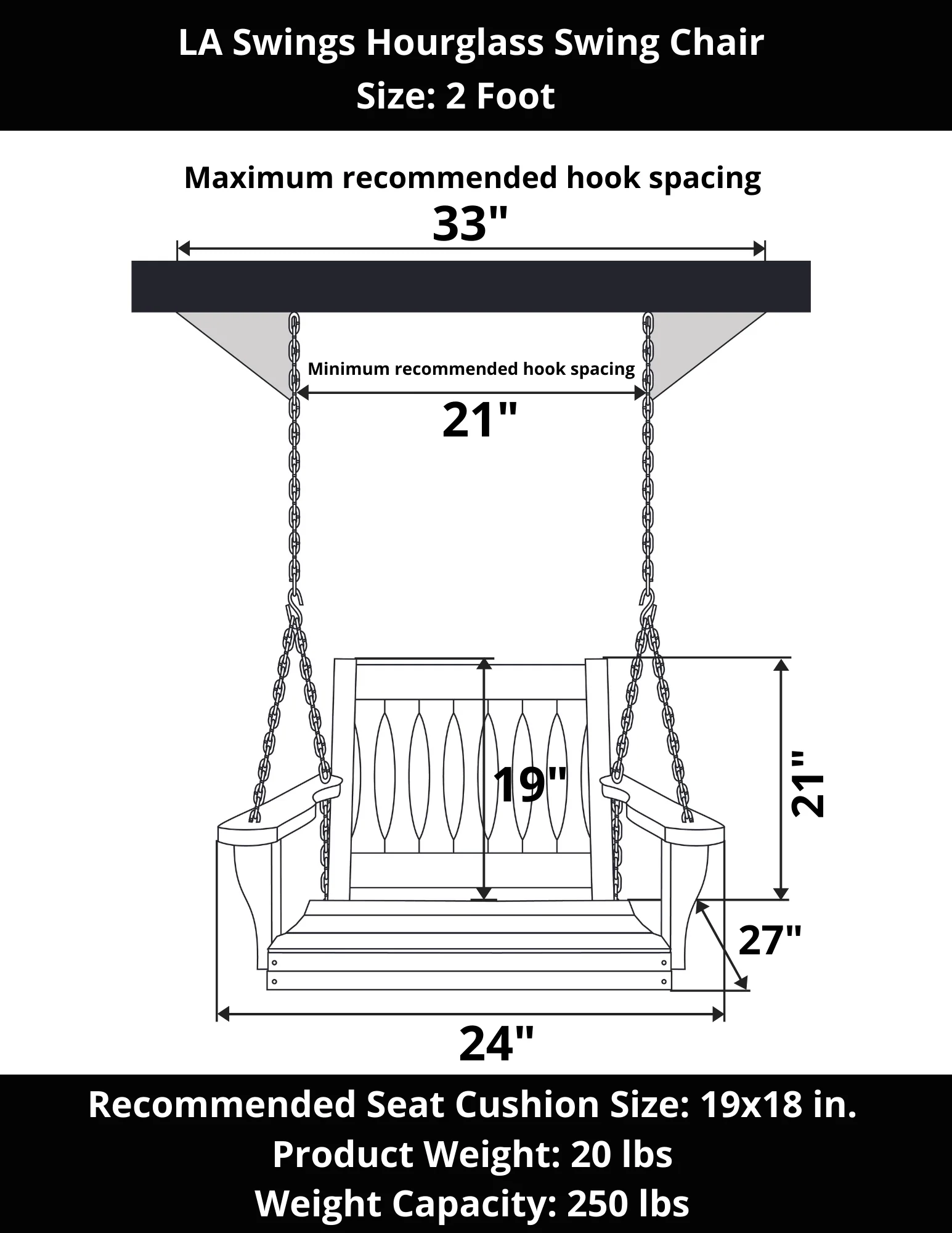 LA Swings Hourglass Swing Chair
Size: 2 Foot

Maximum recommended hook spacing
33"

Minimum recommended hook spacing
21"

19"

21"

27"

24"

Recommended Seat Cushion Size: 19x18 in.
Product Weight: 20 lbs
Weight Capacity: 250 lbs